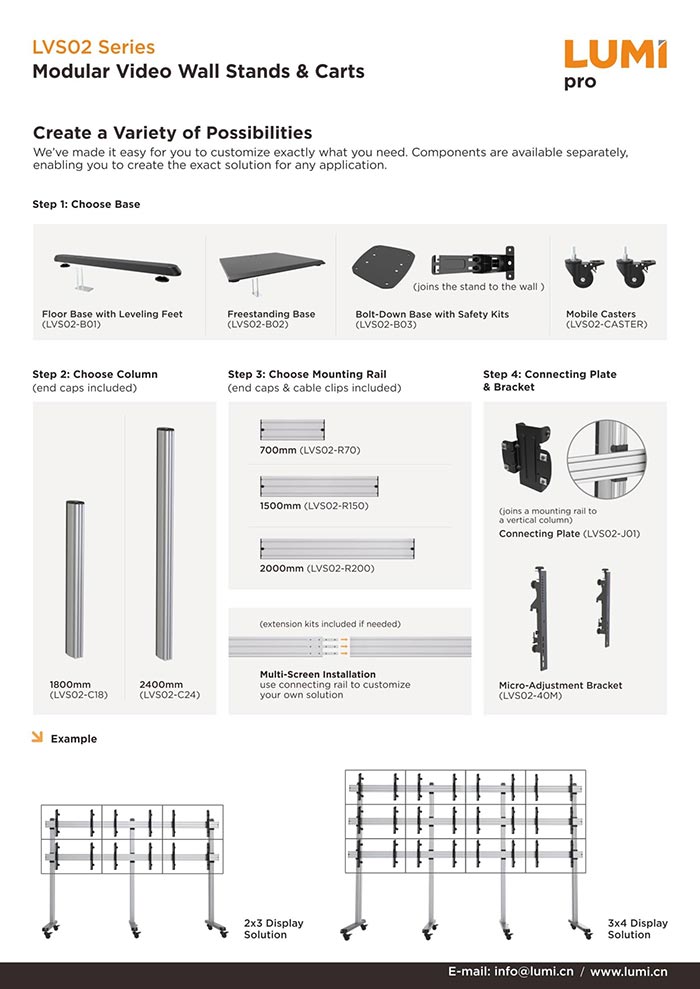 LVS02 Series
Modular Video Wall Stands & Carts

LUMI
pro

Create a Variety of Possibilities
We've made it easy for you to customize exactly what you need. Components are available separately, enabling you to create the exact solution for any application.

Step 1: Choose Base

Floor Base with Leveling Feet
(LVS02-B01)

Freestanding Base
(LVS02-B02)

(joins the stand to the wall )
Bolt-Down Base with Safety Kits
(LVS02-B03)

Mobile Casters
(LVS02-CASTER)

Step 2: Choose Column
(end caps included)

1800mm
(LVS02-C18)

2400mm
(LVS02-C24)

Step 3: Choose Mounting Rail
(end caps & cable clips included)

700mm (LVS02-R70)

1500mm (LVS02-R150)

2000mm (LVS02-R200)

(extension kits included if needed)

Multi-Screen Installation
use connecting rail to customize your own solution

Step 4: Connecting Plate & Bracket

(joins a mounting rail to a vertical column)
Connecting Plate (LVS02-J01)

Micro-Adjustment Bracket
(LVS02-40M)

Example

2x3 Display Solution

3x4 Display Solution

E-mail: info@lumi.cn / www.lumi.cn